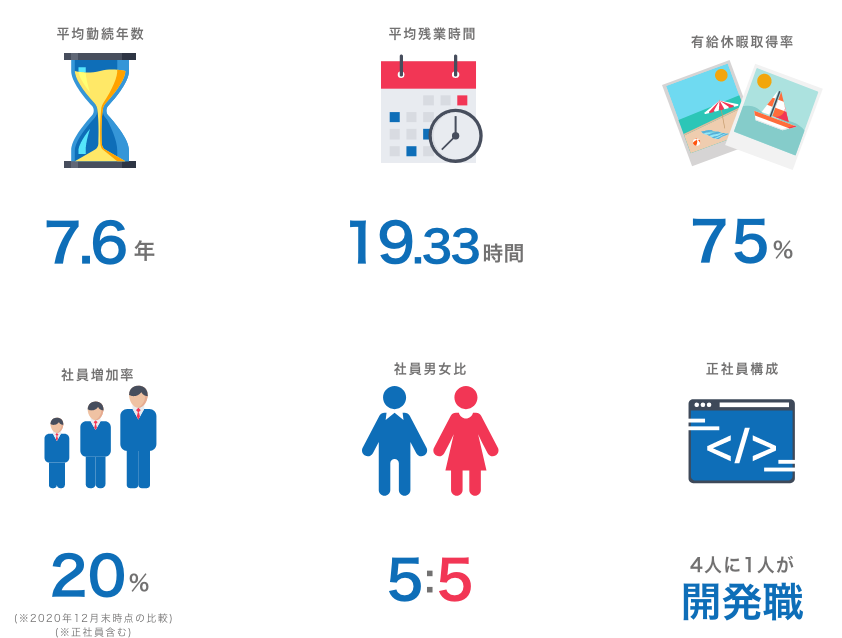 平均勤続年数

7.6年

平均残業時間

19.33時間

有給休暇取得率

75%

社員増加率

20%

(※2020年12月末時点の比較)
(※正社員含む)

社員男女比

5:5

正社員構成

</>

4人に1人が
開発職